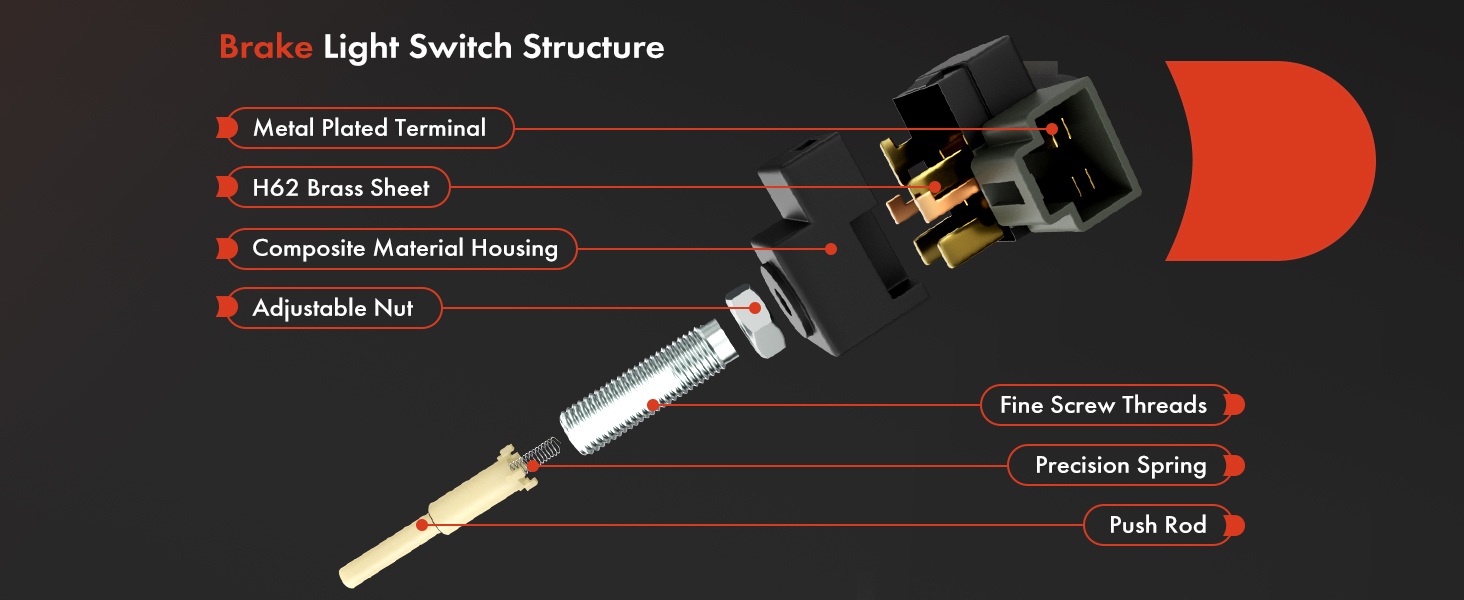 Brake Light Switch Structure

Metal Plated Terminal

H62 Brass Sheet

Composite Material Housing

Adjustable Nut

Fine Screw Threads

Precision Spring

Push Rod